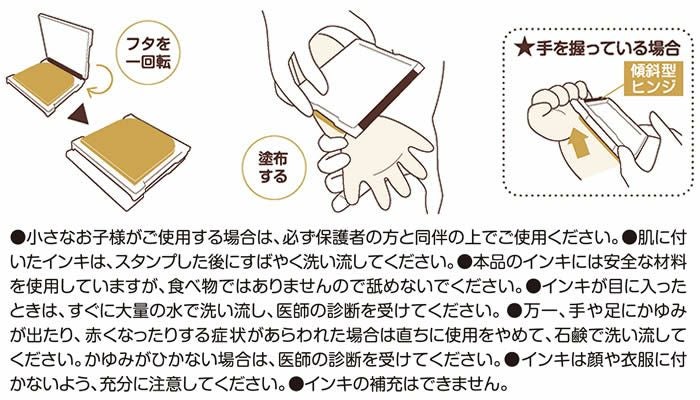 フタを一回転

塗布する

★手を握っている場合

傾斜型ヒンジ

●小さなお子様がご使用する場合は、必ず保護者の方と同伴の上でご使用ください。●肌に付いたインキは、スタンプした後にすばやく洗い流してください。●本品のインキには安全な材料を使用していますが、食べ物ではありませんので舐めないでください。●インキが目に入ったときは、すぐに大量の水で洗い流し、医師の診断を受けてください。●万一、手や足にかゆみが出たり、赤くなったりする症状があらわれた場合は直ちに使用をやめて、石鹸で洗い流してください。かゆみがひかない場合は、医師の診断を受けてください。●インキは顔や衣服に付かないよう、充分に注意してください。●インキの補充はできません。